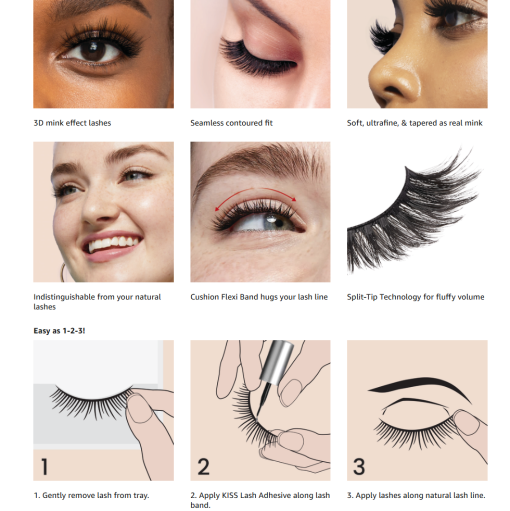 3D mink effect lashes

Seamless contoured fit

Soft, ultrafine, & tapered as real mink

Indistinguishable from your natural lashes

Cushion Flexi Band hugs your lash line

Split-Tip Technology for fluffy volume

Easy as 1-2-3!

1

2

3

1. Gently remove lash from tray.

2. Apply KISS Lash Adhesive along lash band.

3. Apply lashes along natural lash line.